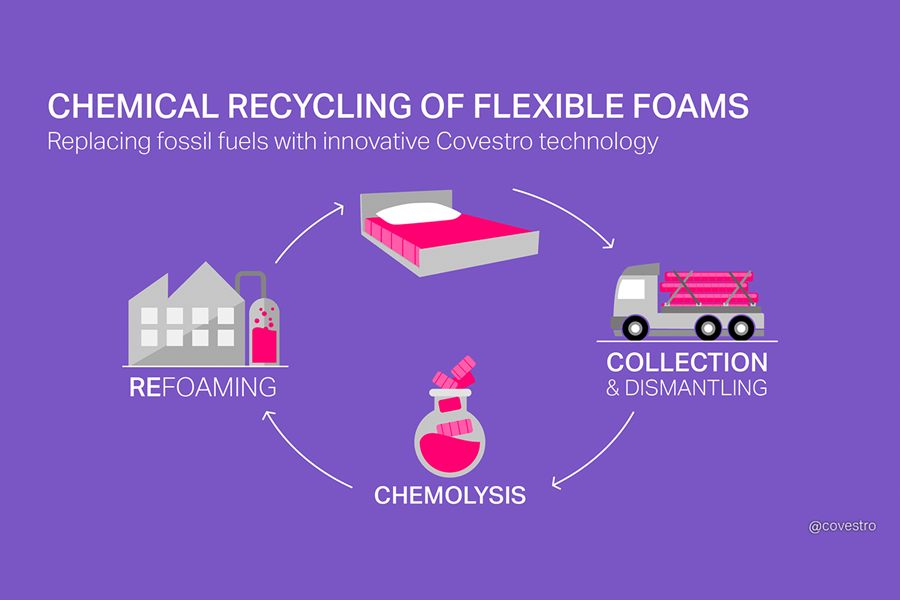 CHEMICAL RECYCLING OF FLEXIBLE FOAMS
Replacing fossil fuels with innovative Covestro technology

COLLECTION
& DISMANTLING

CHEMOLYSIS

REFOAMING

@covestro